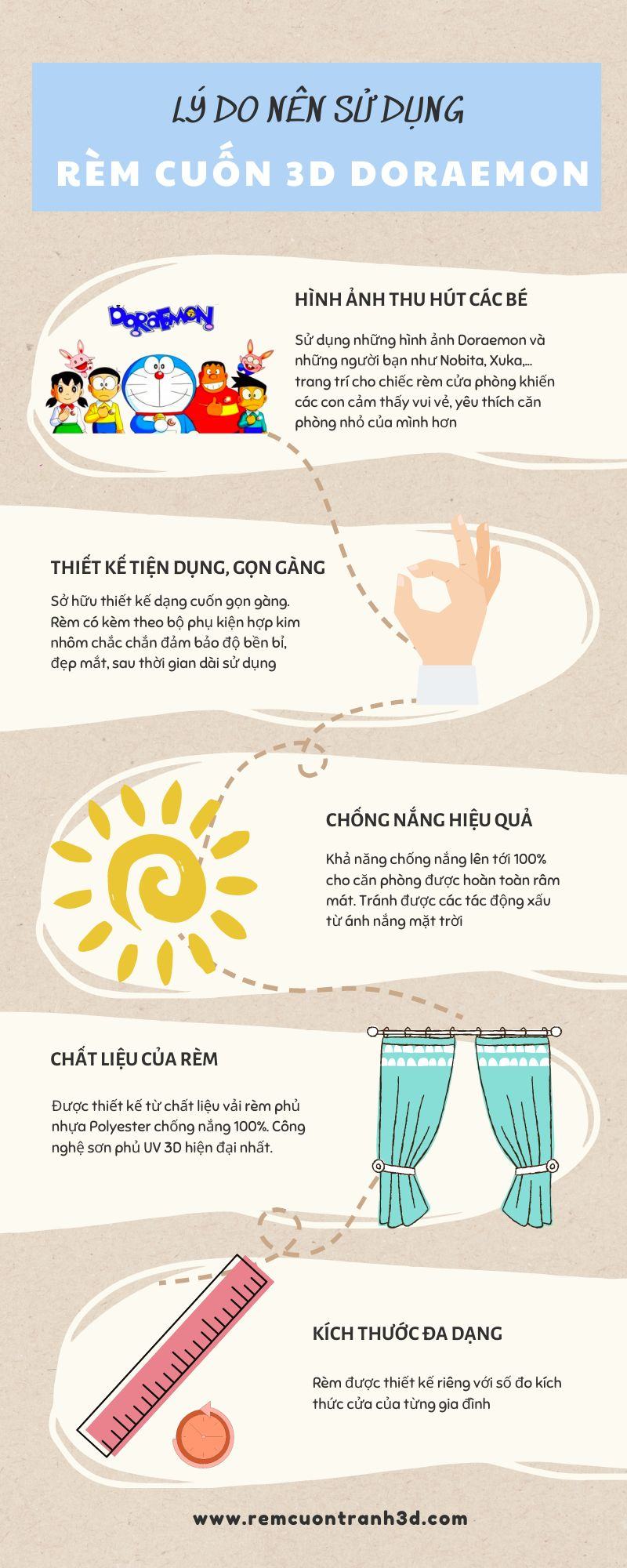 LÝ DO NÊN SỬ DỤNG

RÈM CUỐN 3D DORAEMON

DORAEMON

HÌNH ẢNH THU HÚT CÁC BÉ

Sử dụng những hình ảnh Doraemon và những người bạn như Nobita, Xuka,... trang trí cho chiếc rèm cửa phòng khiến các con cảm thấy vui vẻ, yêu thích căn phòng nhỏ của mình hơn

THIẾT KẾ TIỆN DỤNG, GỌN GÀNG

Sở hữu thiết kế dạng cuốn gọn gàng. Rèm có kèm theo bộ phụ kiện hợp kim nhôm chắc chắn đảm bảo độ bền bỉ, đẹp mắt, sau thời gian dài sử dụng

CHỐNG NẮNG HIỆU QUẢ

Khả năng chống nắng lên tới 100% cho căn phòng được hoàn toàn râm mát. Tránh được các tác động xấu từ ánh nắng mặt trời

CHẤT LIỆU CỦA RÈM

Được thiết kế từ chất liệu vải rèm phủ nhựa Polyester chống nắng 100%. Công nghệ sơn phủ UV 3D hiện đại nhất.

KÍCH THƯỚC ĐA DẠNG

Rèm được thiết kế riêng với số đo kích thức cửa của từng gia đình

www.remcuontranh3d.com